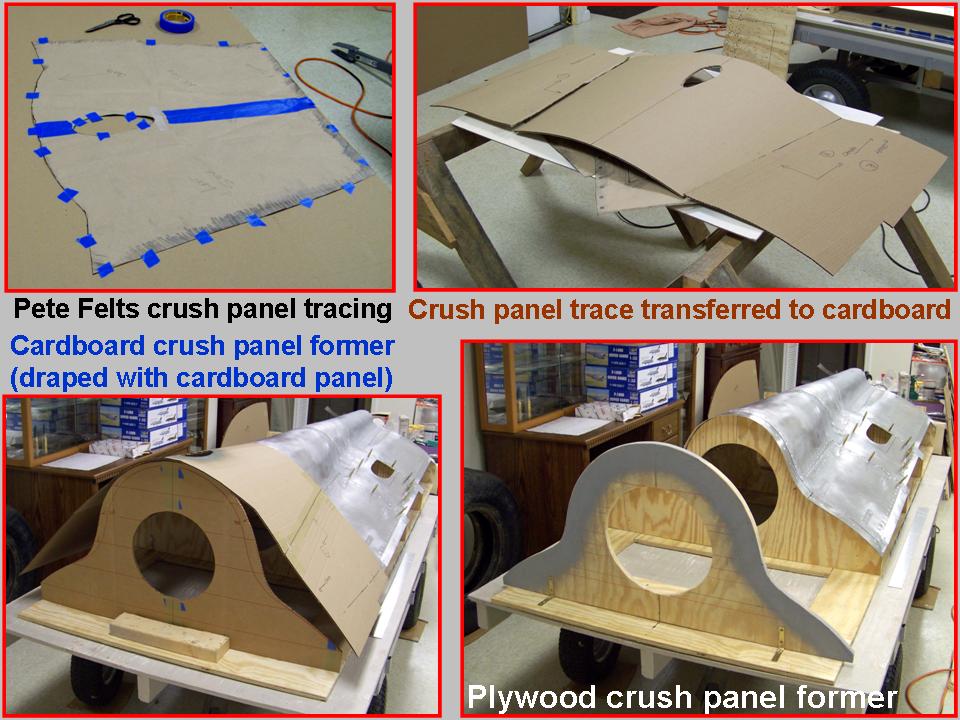 Pete Felts crush panel tracing

Crush panel trace transferred to cardboard

Cardboard crush panel former (draped with cardboard panel)

Plywood crush panel former