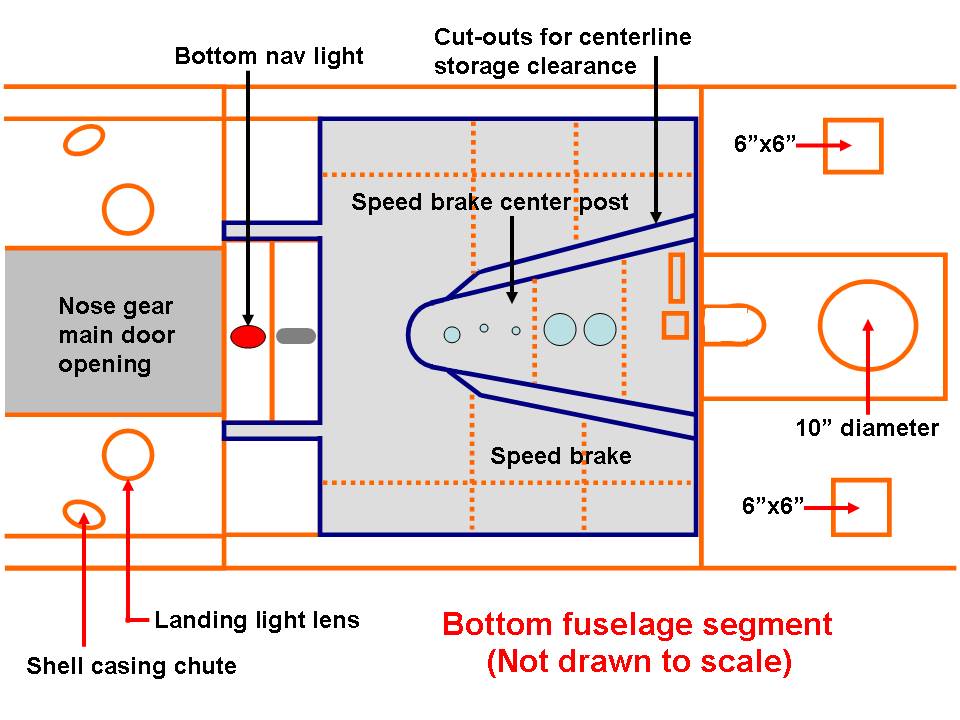 Bottom nav light

Cut-outs for centerline storage clearance

6”x6”

Speed brake center post

Nose gear main door opening

10” diameter

Speed brake

6”x6”

Landing light lens

Shell casing chute

Bottom fuselage segment
(Not drawn to scale)