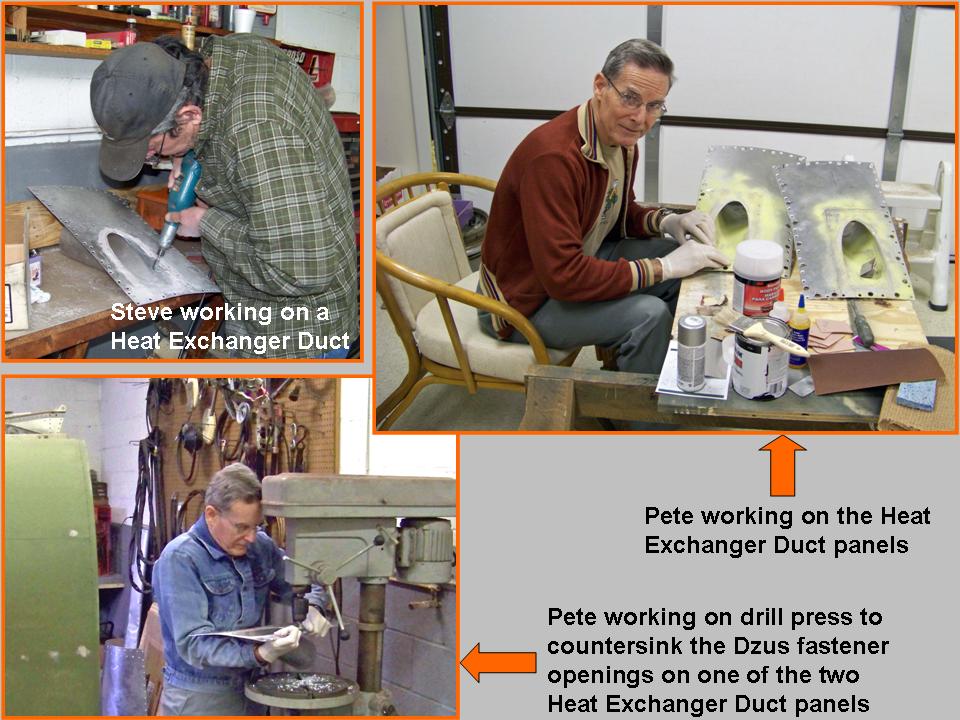 Steve working on a Heat Exchanger Duct

Pete working on the Heat Exchanger Duct panels

Pete working on drill press to countersink the Dzus fastener openings on one of the two Heat Exchanger Duct panels