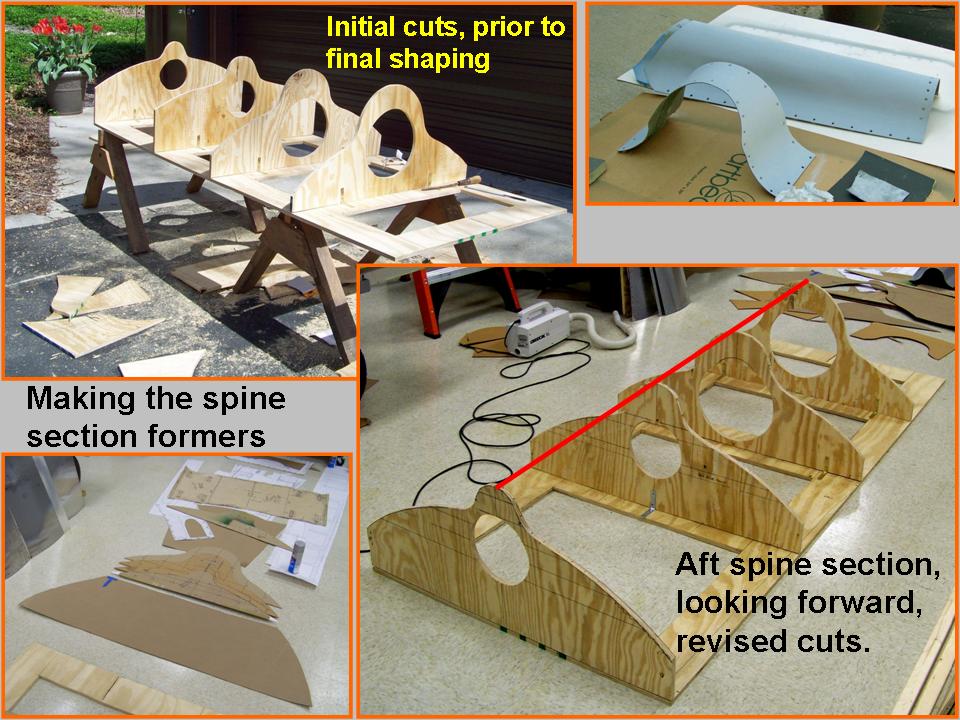 Initial cuts, prior to final shaping

Making the spine section formers

Aft spine section, looking forward, revised cuts.