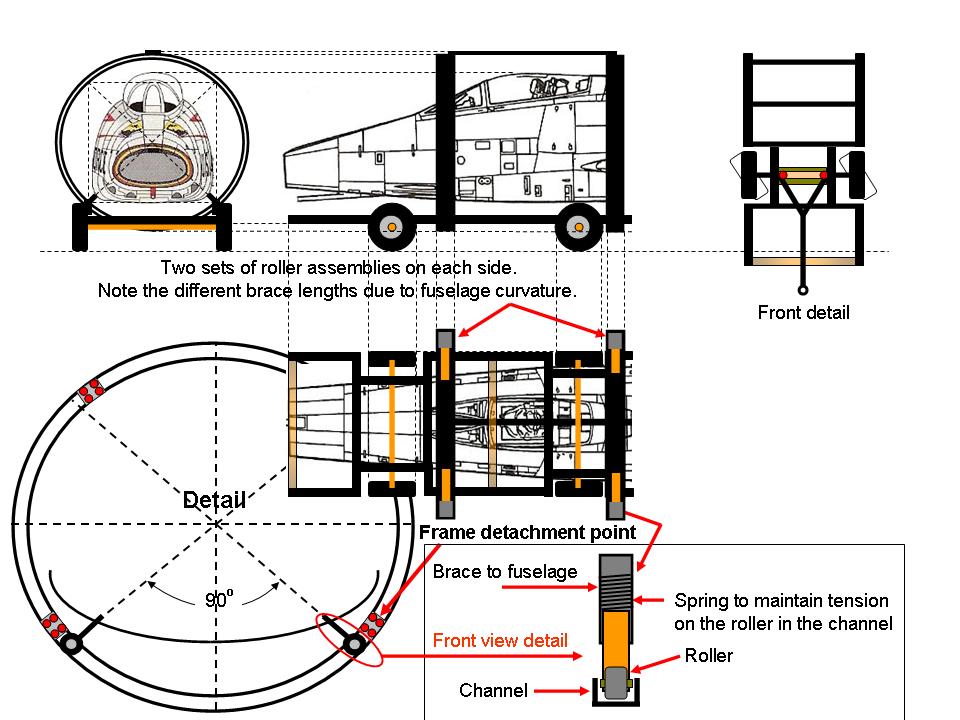 Two sets of roller assemblies on each side.
Note the different brace lengths due to fuselage curvature.

Front detail

Detail

$90^o$

Frame detachment point

Brace to fuselage

Spring to maintain tension on the roller in the channel

Front view detail

Roller

Channel